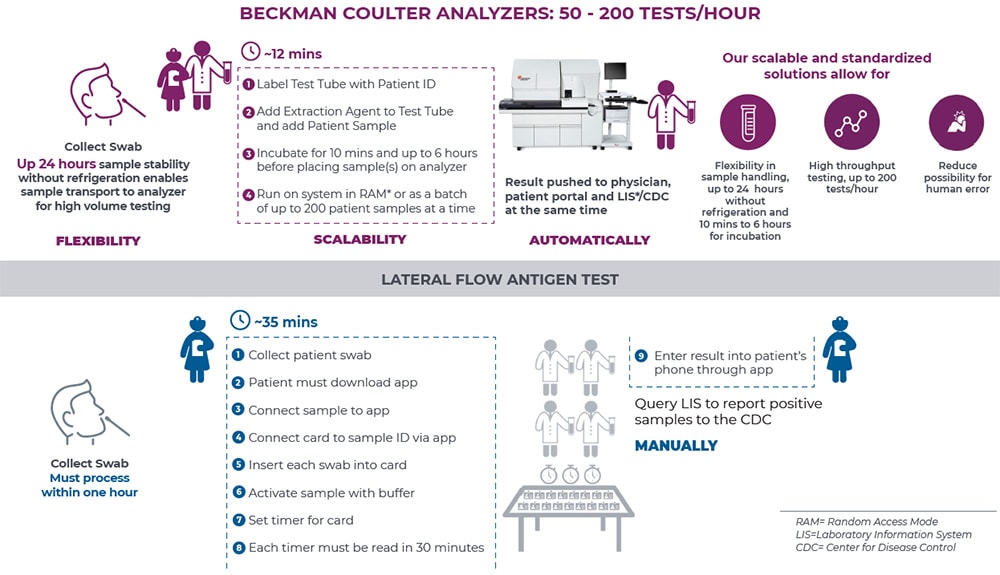 BECKMAN COULTER ANALYZERS: 50 - 200 TESTS/HOUR

Collect Swab
Up 24 hours sample stability without refrigeration enables sample transport to analyzer for high volume testing

FLEXIBILITY

~12 mins

1 Label Test Tube with Patient ID

2 Add Extraction Agent to Test Tube and add Patient Sample

3 Incubate for 10 mins and up to 6 hours before placing sample(s) on analyzer

4 Run on system in RAM* or as a batch of up to 200 patient samples at a time

SCALABILITY

Result pushed to physician, patient portal and LIS*/CDC at the same time

AUTOMATICALLY

Our scalable and standardized solutions allow for

Flexibility in sample handling, up to 24 hours without refrigeration and 10 mins to 6 hours for incubation

High throughput testing, up to 200 tests/hour

Reduce possibility for human error

LATERAL FLOW ANTIGEN TEST

Collect Swab
Must process within one hour

~35 mins

1 Collect patient swab

2 Patient must download app

3 Connect sample to app

4 Connect card to sample ID via app

5 Insert each swab into card

6 Activate sample with buffer

7 Set timer for card

8 Each timer must be read in 30 minutes

9 Enter result into patient's phone through app

Query LIS to report positive samples to the CDC

MANUALLY

RAM= Random Access Mode
LIS=Laboratory Information System
CDC= Center for Disease Control