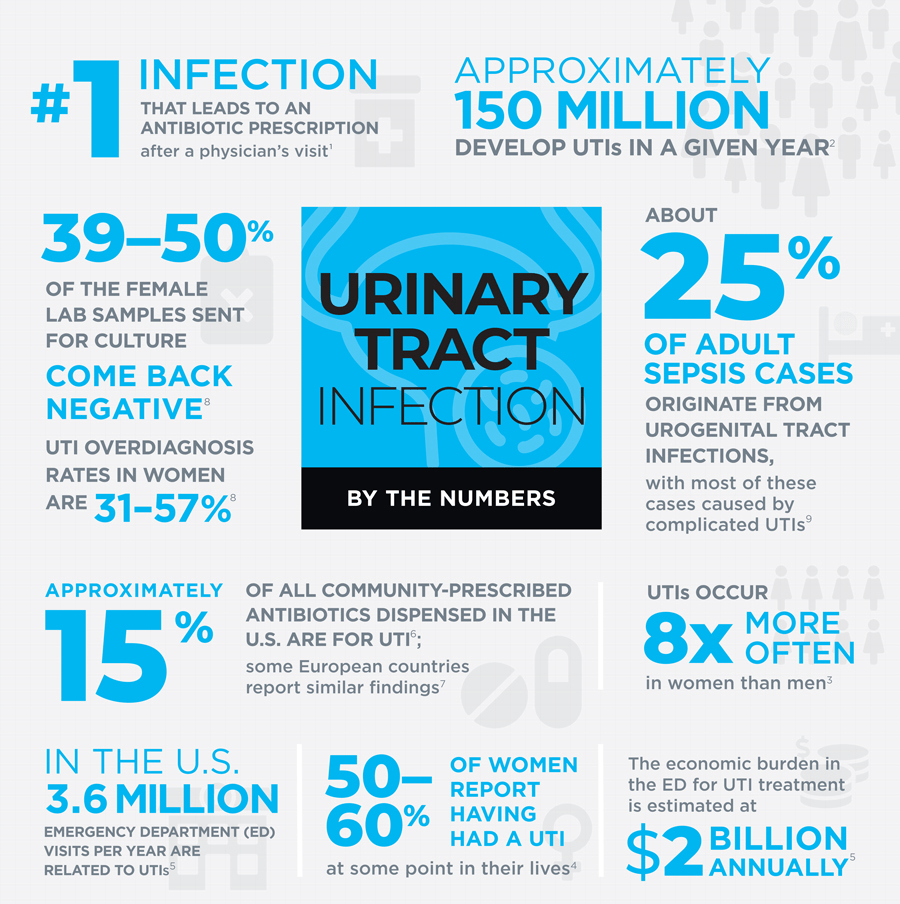 #1 INFECTION THAT LEADS TO AN ANTIBIOTIC PRESCRIPTION after a physician's visit$^1$

APPROXIMATELY 150 MILLION DEVELOP UTIs IN A GIVEN YEAR$^2$

39–50% OF THE FEMALE LAB SAMPLES SENT FOR CULTURE COME BACK NEGATIVE$^8$

UTI OVERDIAGNOSIS RATES IN WOMEN ARE 31–57%$^8$

URINARY TRACT INFECTION

BY THE NUMBERS

ABOUT 25% OF ADULT SEPSIS CASES ORIGINATE FROM UROGENITAL TRACT INFECTIONS, with most of these cases caused by complicated UTIs$^9$

APPROXIMATELY 15% OF ALL COMMUNITY-PRESCRIBED ANTIBIOTICS DISPENSED IN THE U.S. ARE FOR UTI$^6$; some European countries report similar findings$^7$

UTIs OCCUR 8x MORE OFTEN in women than men$^3$

IN THE U.S. 3.6 MILLION EMERGENCY DEPARTMENT (ED) VISITS PER YEAR ARE RELATED TO UTIs$^5$

50–60% OF WOMEN REPORT HAVING HAD A UTI at some point in their lives$^4$

The economic burden in the ED for UTI treatment is estimated at $2 BILLION ANNUALLY$^5$